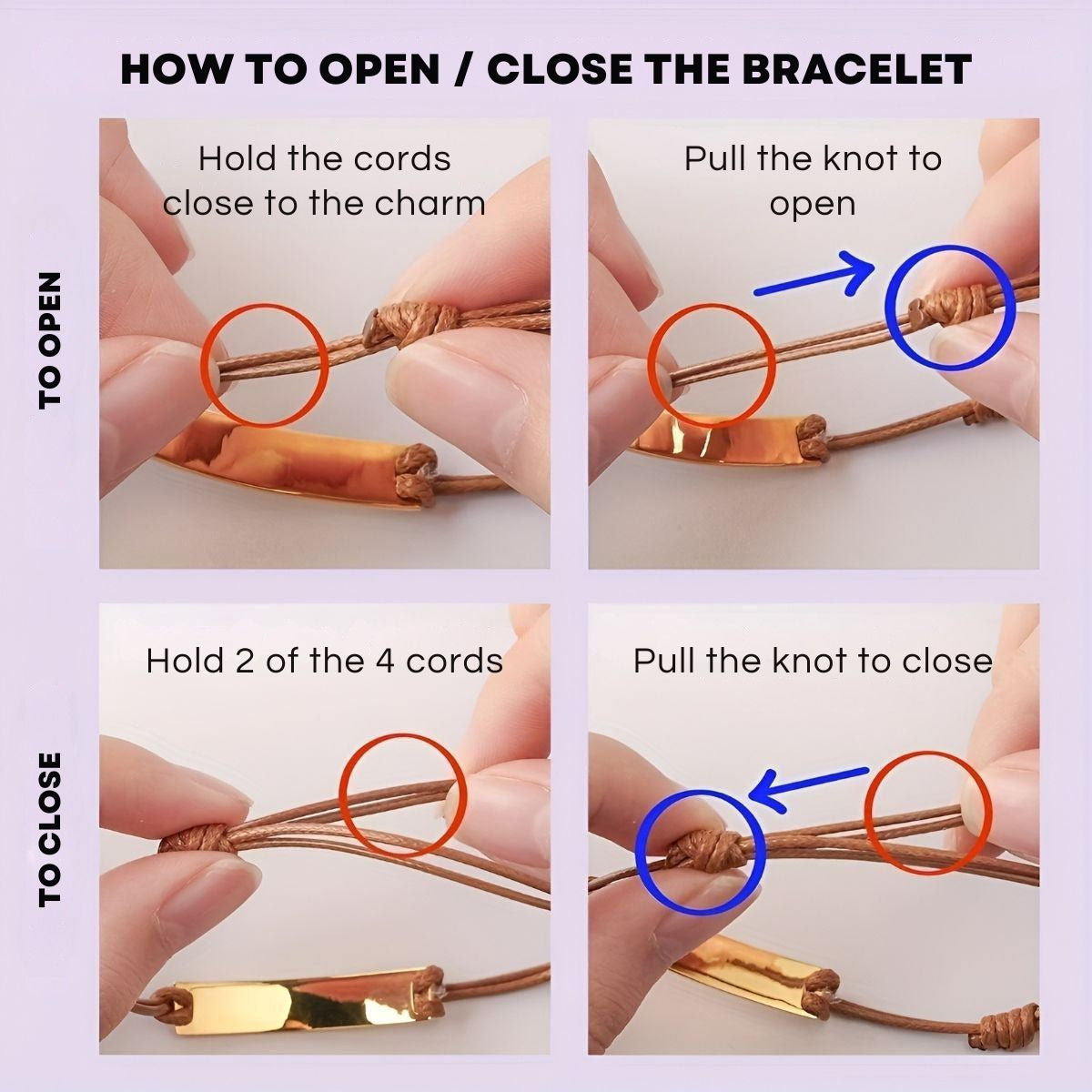 HOW TO OPEN / CLOSE THE BRACELET

TO OPEN

Hold the cords close to the charm

Pull the knot to open

TO CLOSE

Hold 2 of the 4 cords

Pull the knot to close